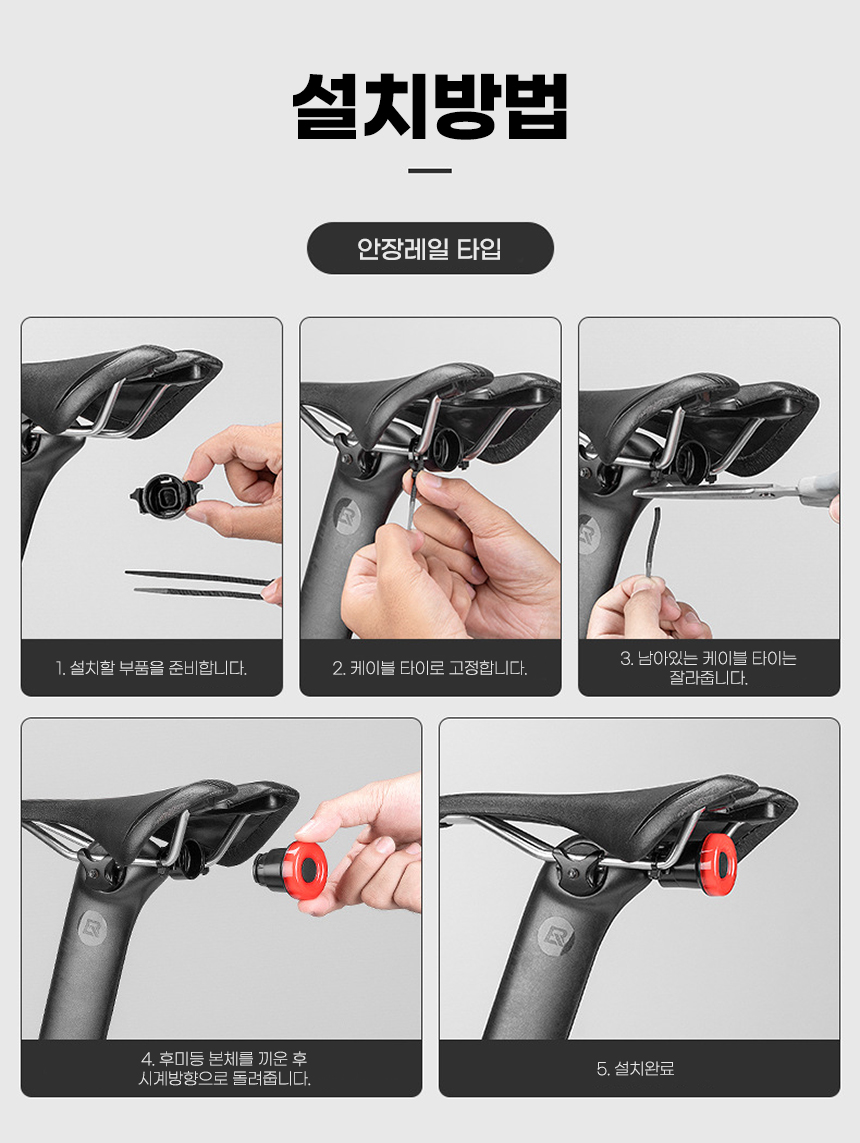 설치방법

안장레일 타입

1. 설치할 부품을 준비합니다.

2. 케이블 타이로 고정합니다.

3. 남아있는 케이블 타이는 잘라줍니다.

4. 후미등 본체를 끼운 후 시계방향으로 돌려줍니다.

5. 설치완료